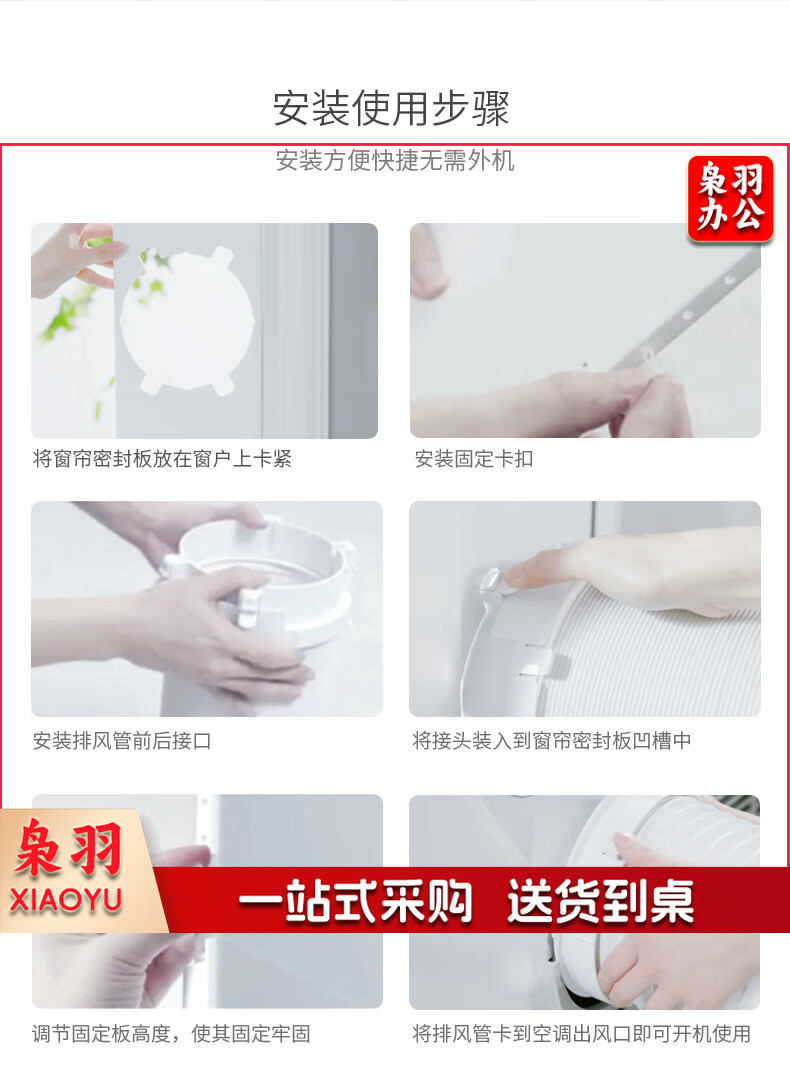 安装使用步骤

安装方便快捷无需外机

枭羽办公

将窗帘密封板放在窗户上卡紧

安装固定卡扣

安装排风管前后接口

将接头装入到窗帘密封板凹槽中

枭羽
XIAOYU

一站式采购 送货到桌

调节固定板高度，使其固定牢固

将排风管卡到空调出风口即可开机使用