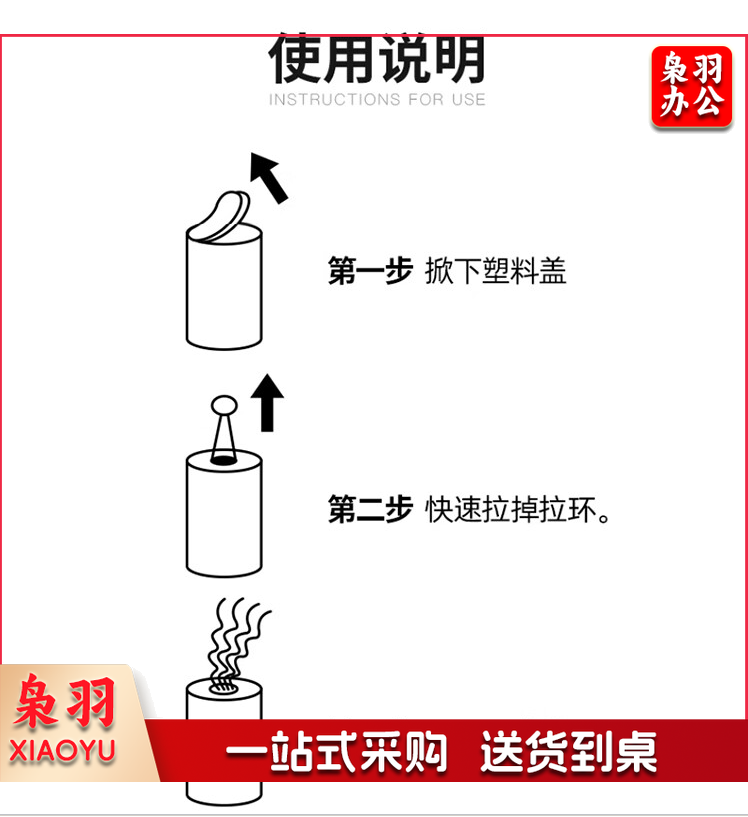 使用说明
INSTRUCTIONS FOR USE

枭羽办公

第一步 掀下塑料盖

第二步 快速拉掉拉环。

枭羽
XIAOYU

一站式采购 送货到桌