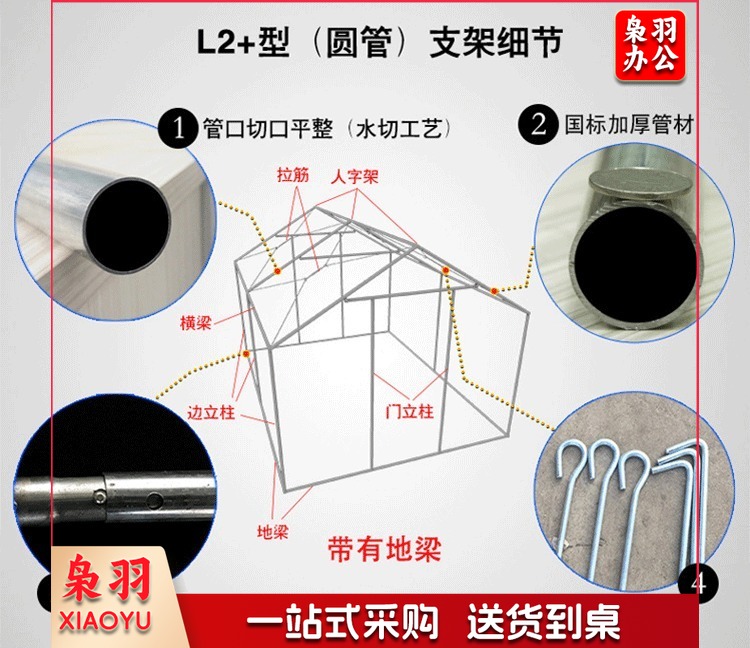 L2+型（圆管）支架细节

枭羽办公

1 管口切口平整（水切工艺）

2 国标加厚管材

拉筋

人字架

横梁

边立柱

门立柱

地梁

带有地梁

4

枭羽
XIAOYU

一站式采购 送货到桌