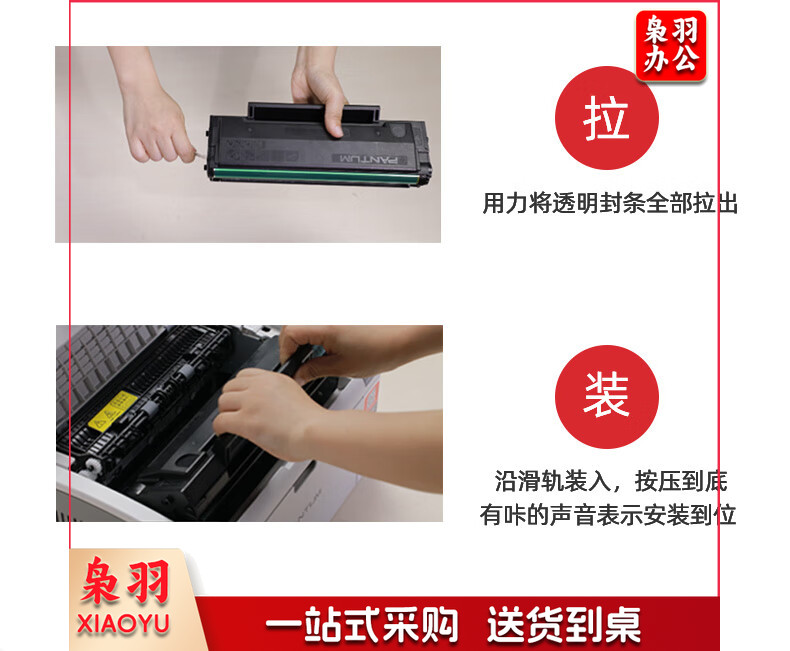 枭羽办公

PANTUM

拉

用力将透明封条全部拉出

装

沿滑轨装入，按压到底
有咔的声音表示安装到位

枭羽
XIAOYU

一站式采购 送货到桌