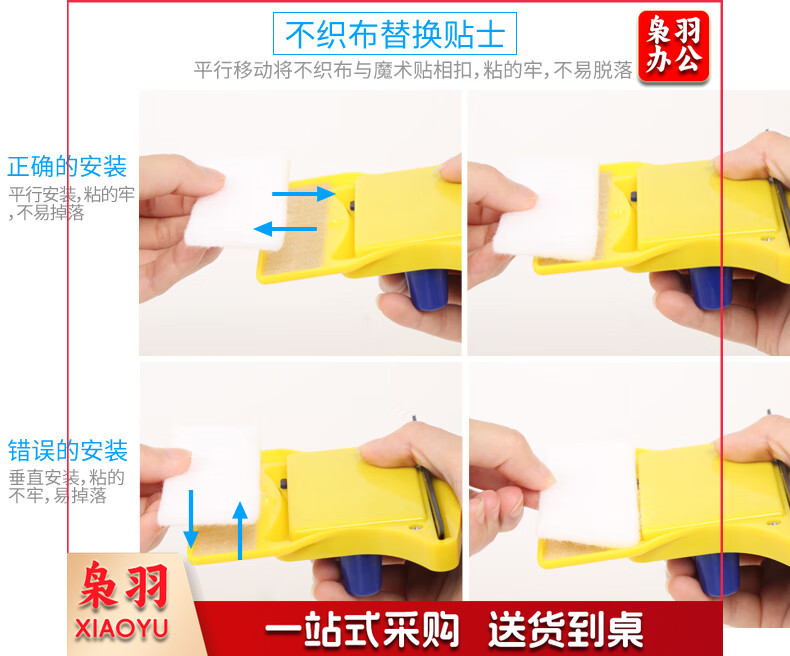 不织布替换贴士

枭羽办公

平行移动将不织布与魔术贴相扣，粘的牢，不易脱落

正确的安装
平行安装，粘的牢，不易掉落

错误的安装
垂直安装，粘的不牢，易掉落

枭羽
XIAOYU

一站式采购 送货到桌