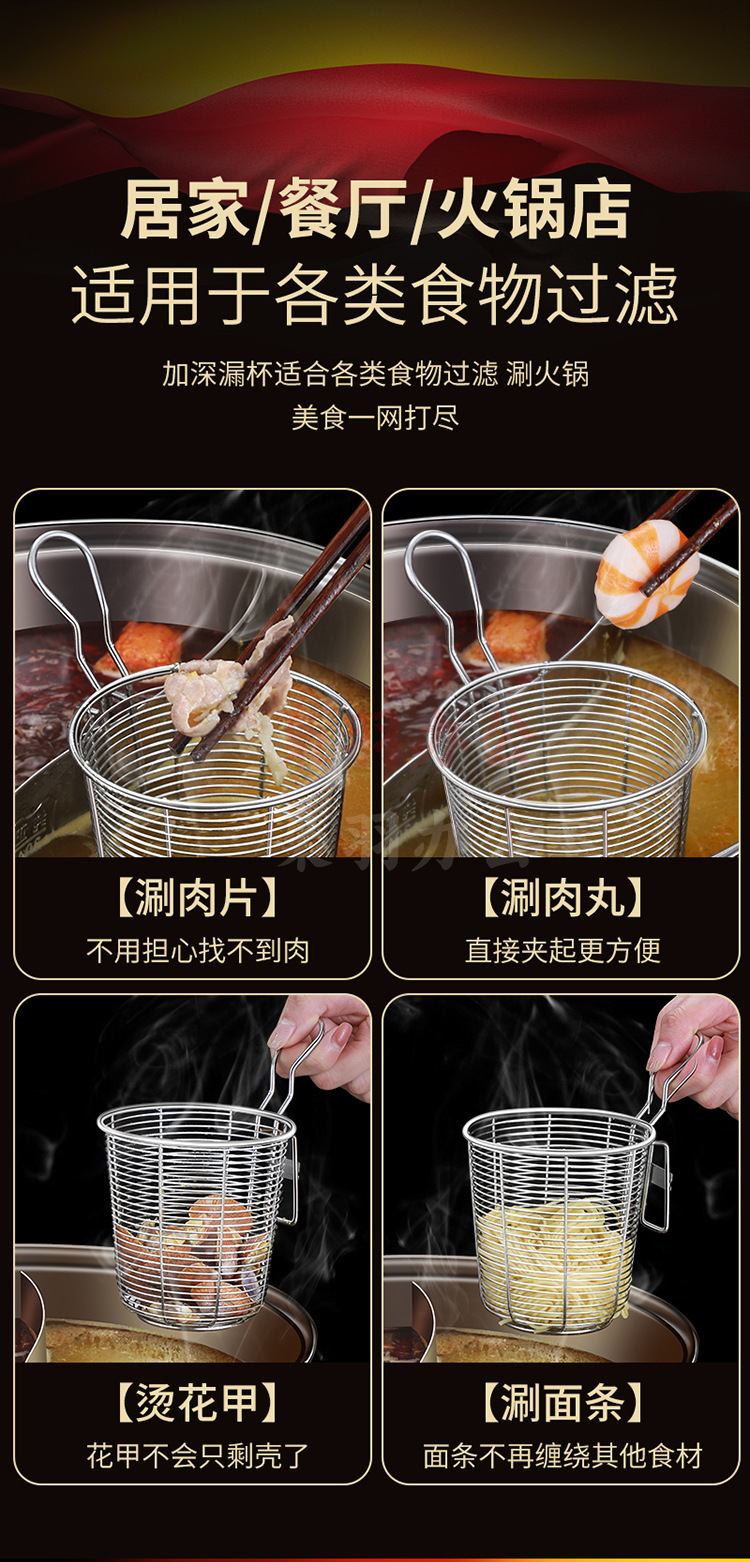 居家/餐厅/火锅店
适用于各类食物过滤

加深漏杯适合各类食物过滤 涮火锅
美食一网打尽

【涮肉片】
不用担心找不到肉

【涮肉丸】
直接夹起更方便

【烫花甲】
花甲不会只剩壳了

【涮面条】
面条不再缠绕其他食材