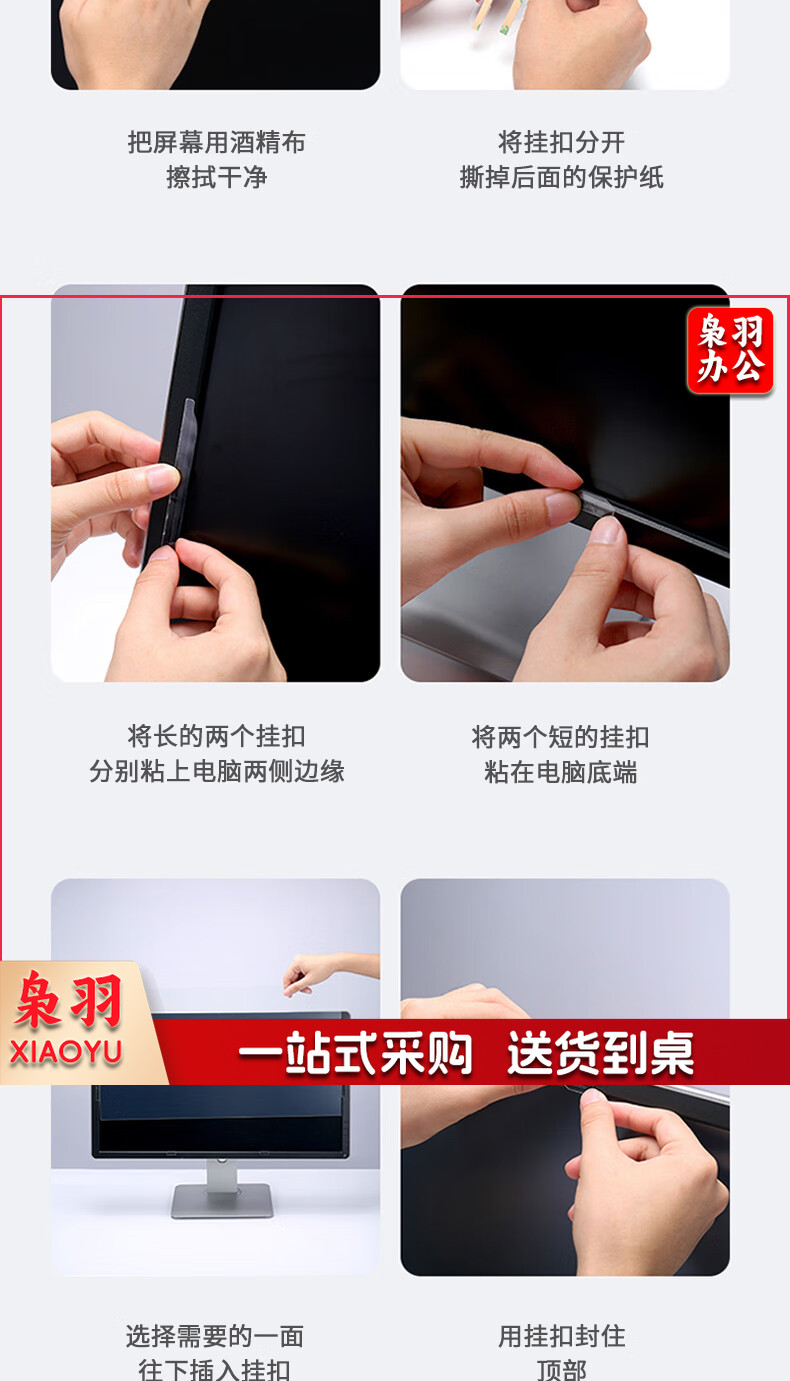 把屏幕用酒精布
擦拭干净

将挂扣分开
撕掉后面的保护纸

枭羽
办公

将长的两个挂扣
分别粘上电脑两侧边缘

将两个短的挂扣
粘在电脑底端

枭羽
XIAOYU

一站式采购 送货到桌

选择需要的一面
往下插入挂扣

用挂扣封住
顶部