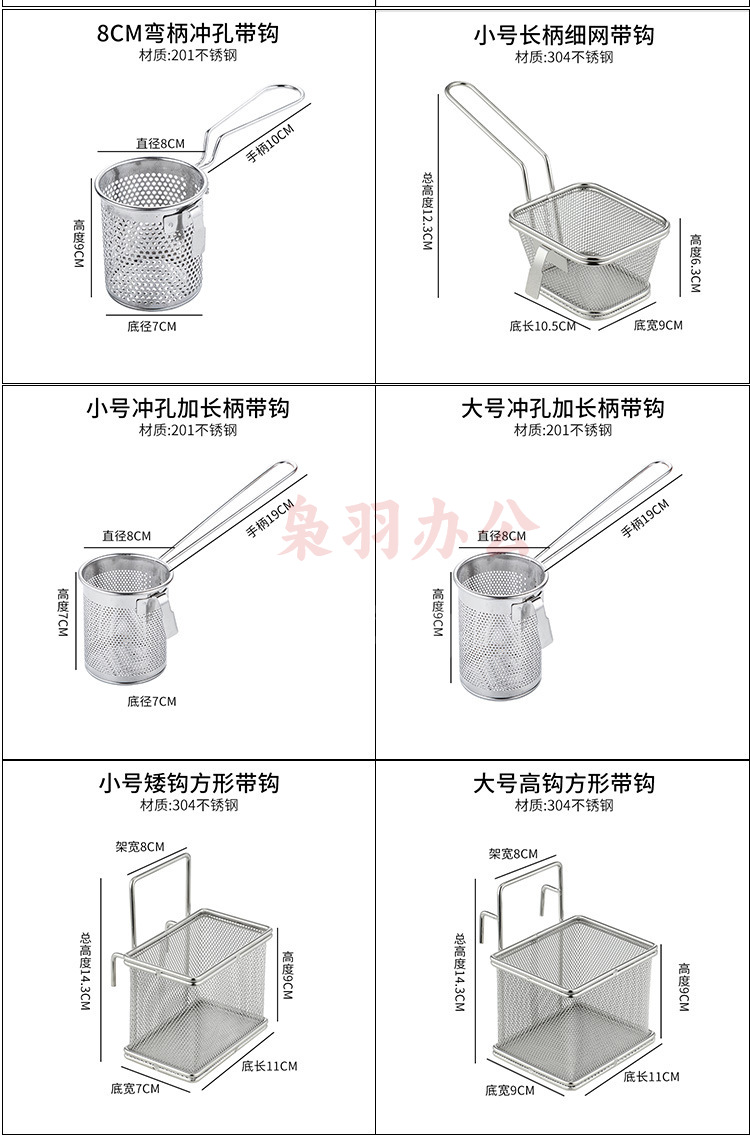 8CM弯柄冲孔带钩
材质:201不锈钢
直径8CM
手柄10CM
高度9CM
底径7CM

小号长柄细网带钩
材质:304不锈钢
总高度12.3CM
高度6.3CM
底长10.5CM
底宽9CM

小号冲孔加长柄带钩
材质:201不锈钢
直径8CM
手柄19CM
高度7CM
底径7CM

大号冲孔加长柄带钩
材质:201不锈钢
直径8CM
手柄19CM
高度9CM

枭羽办公

小号矮钩方形带钩
材质:304不锈钢
架宽8CM
总高度14.3CM
高度9CM
底宽7CM
底长11CM

大号高钩方形带钩
材质:304不锈钢
架宽8CM
总高度14.3CM
高度9CM
底宽9CM
底长11CM