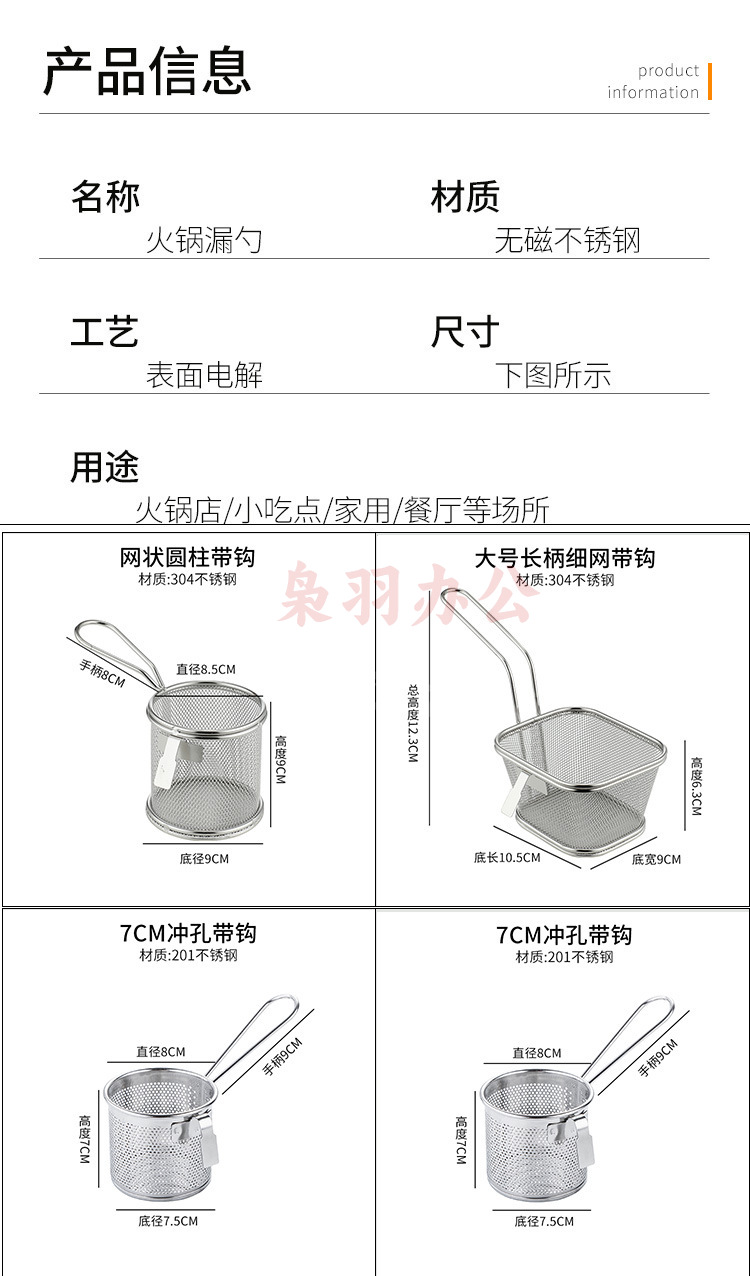 产品信息

product information

名称
火锅漏勺

材质
无磁不锈钢

工艺
表面电解

尺寸
下图所示

用途
火锅店/小吃点/家用/餐厅等场所

网状圆柱带钩
材质:304不锈钢
手柄8CM
直径8.5CM
高度9CM
底径9CM

大号长柄细网带钩
材质:304不锈钢
枭羽办公
总高度12.3CM
高度6.3CM
底长10.5CM
底宽9CM

7CM冲孔带钩
材质:201不锈钢
直径8CM
手柄9CM
高度7CM
底径7.5CM

7CM冲孔带钩
材质:201不锈钢
直径8CM
手柄9CM
高度7CM
底径7.5CM