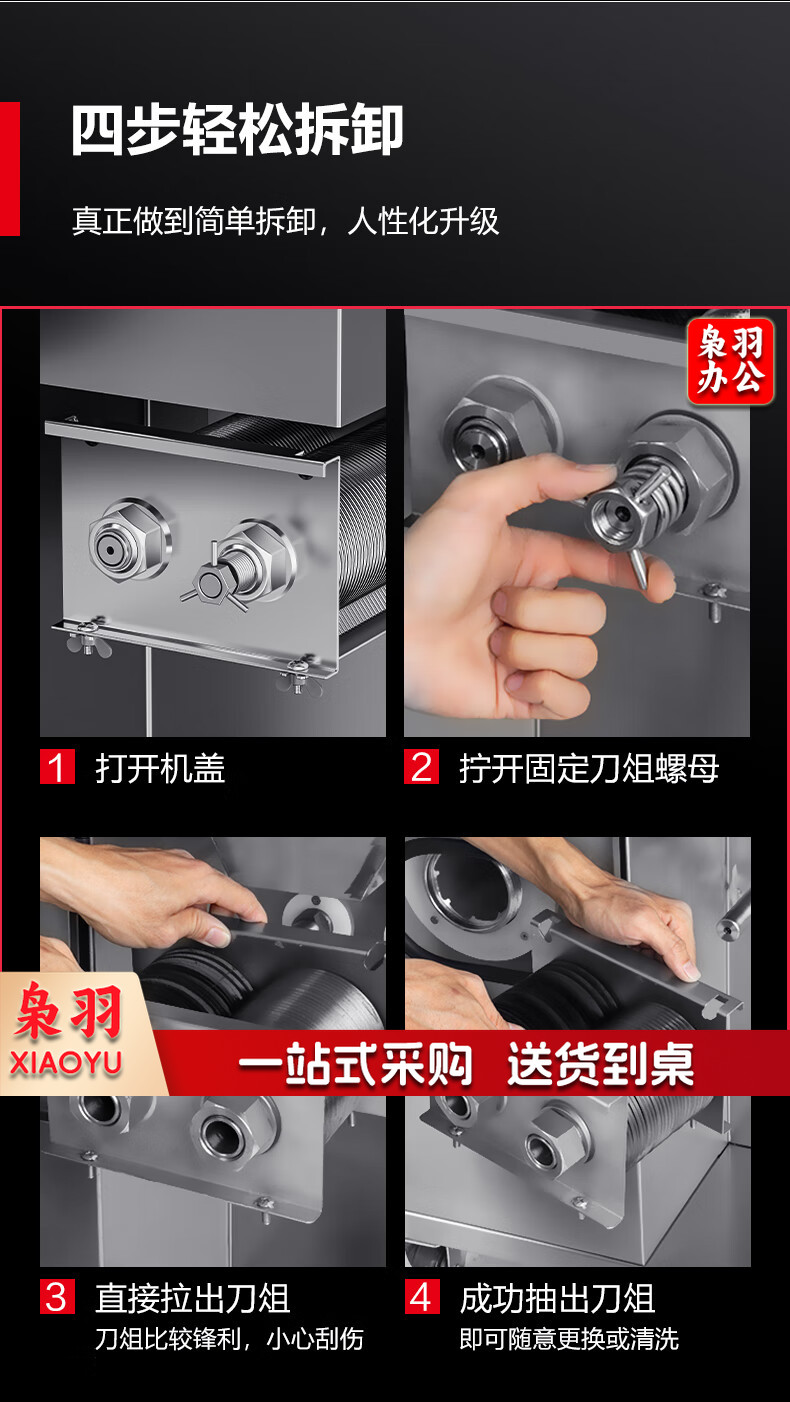 四步轻松拆卸

真正做到简单拆卸，人性化升级

枭羽办公

1 打开机盖

2 拧开固定刀组螺母

枭羽 XIAOYU

一站式采购 送货到桌

3 直接拉出刀组
刀组比较锋利，小心刮伤

4 成功抽出刀组
即可随意更换或清洗