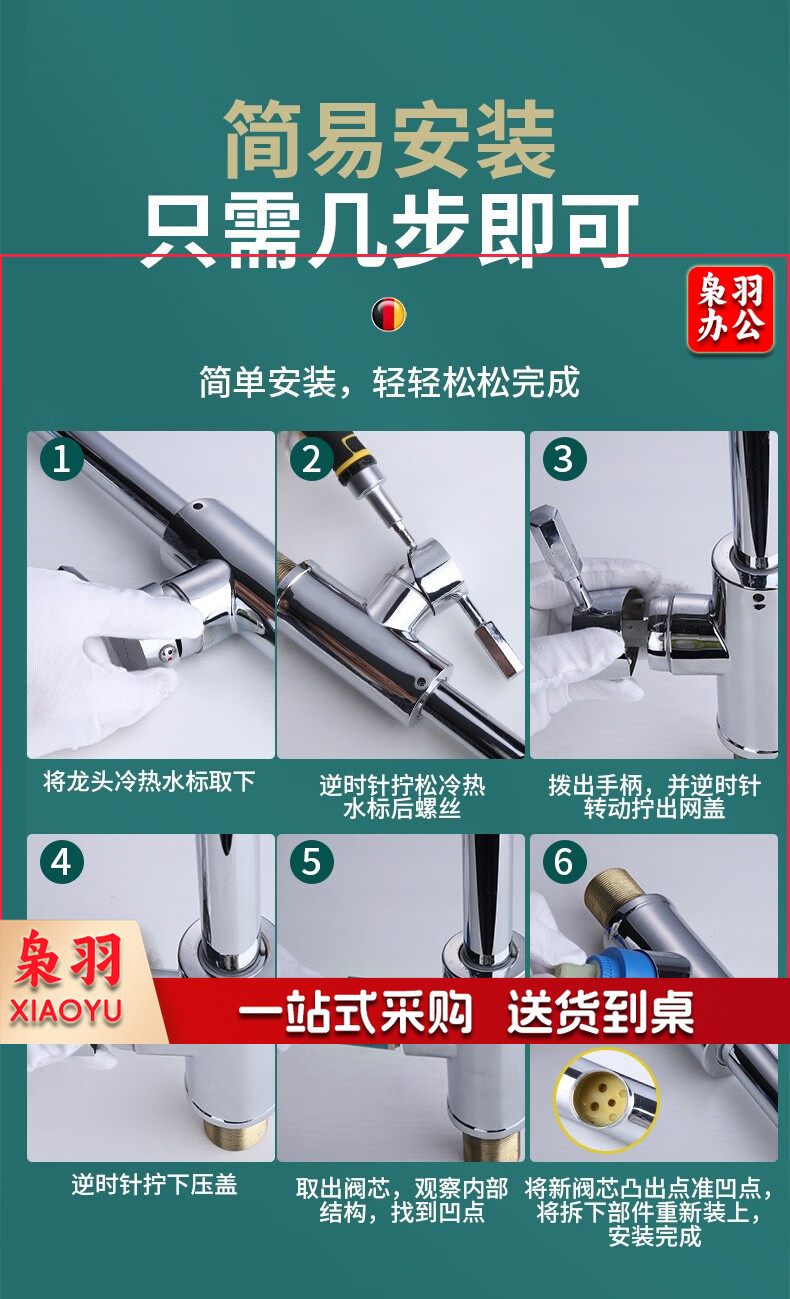 简易安装
只需几步即可

枭羽办公

简单安装，轻轻松松完成

1
将龙头冷热水标取下

2
逆时针拧松冷热水标后螺丝

3
拨出手柄，并逆时针转动拧出网盖

4
逆时针拧下压盖

5
取出阀芯，观察内部结构，找到凹点

6
将新阀芯凸出点准凹点，将拆下部件重新装上，安装完成

枭羽
XIAOYU
一站式采购 送货到桌