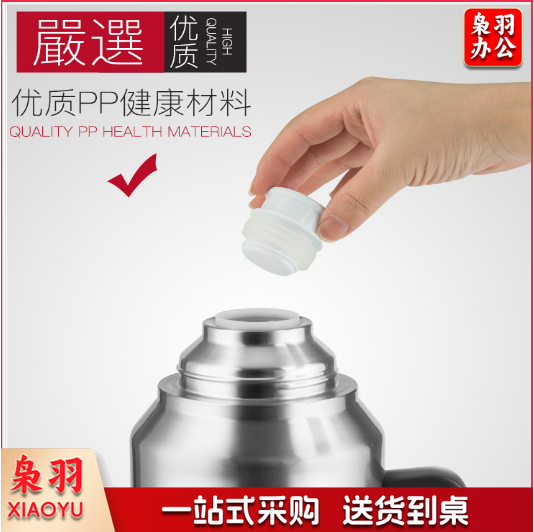 嚴選 优质 HIGH QUALITY

枭羽办公

优质PP健康材料
QUALITY PP HEALTH MATERIALS

枭羽
XIAOYU

一站式采购 送货到桌