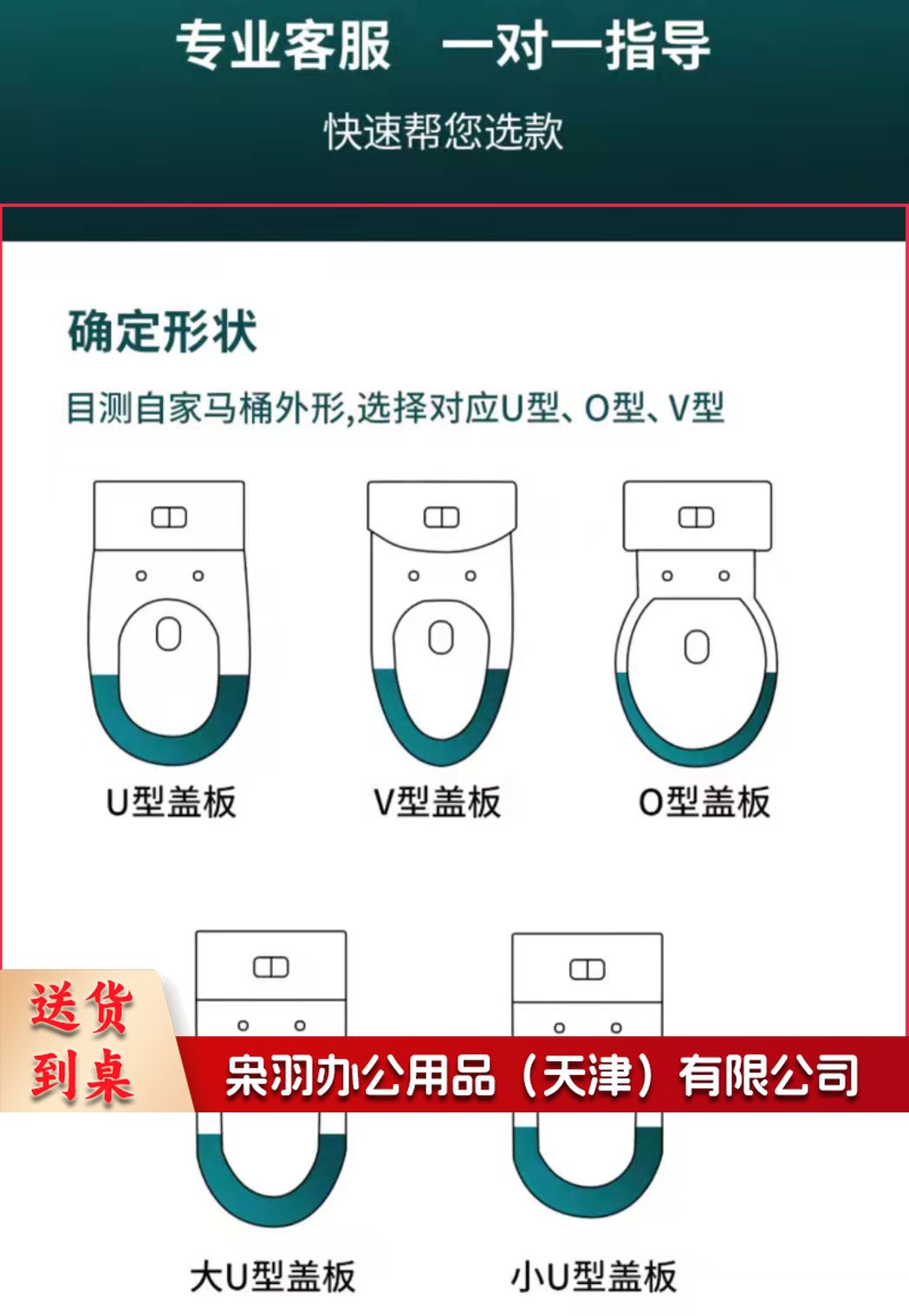 专业客服　一对一指导

快速帮您选款

确定形状

目测自家马桶外形,选择对应U型、O型、V型

U型盖板

V型盖板

O型盖板

送货到桌

宋羽办公用品（天津）有限公司

大U型盖板

小U型盖板