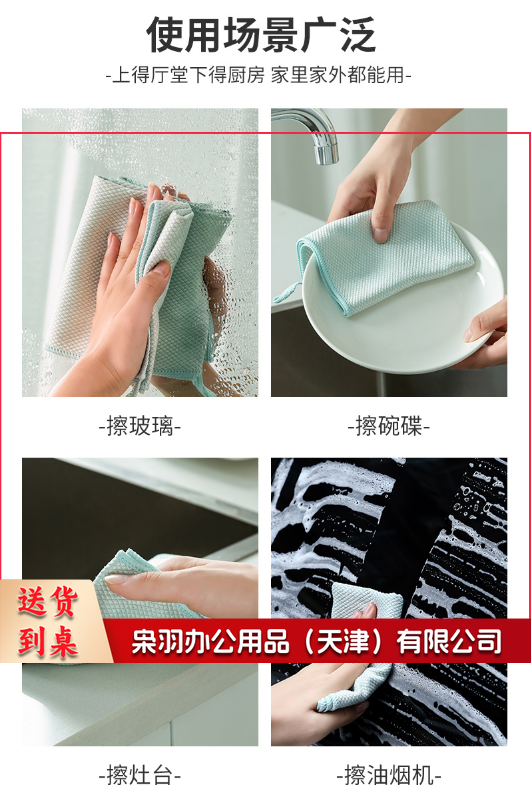 使用场景广泛

-上得厅堂下得厨房 家里家外都能用-

-擦玻璃-

-擦碗碟-

送货到桌

宋羽办公用品（天津）有限公司

-擦灶台-

-擦油烟机-