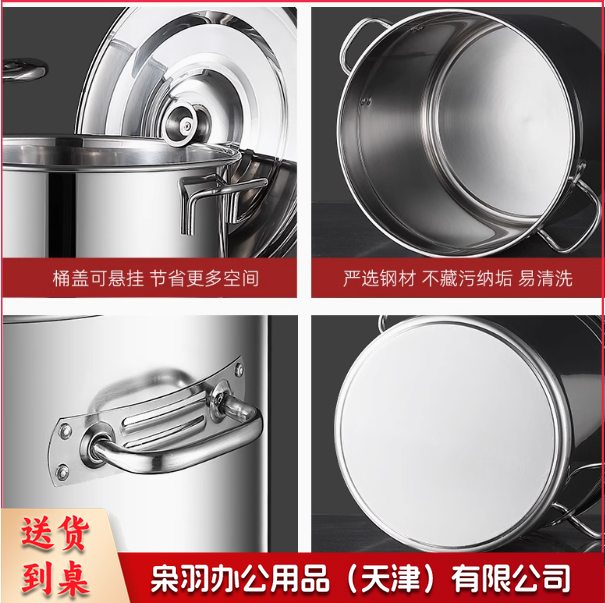 桶盖可悬挂 节省更多空间

严选钢材 不藏污纳垢 易清洗

送货到桌

枭羽办公用品（天津）有限公司