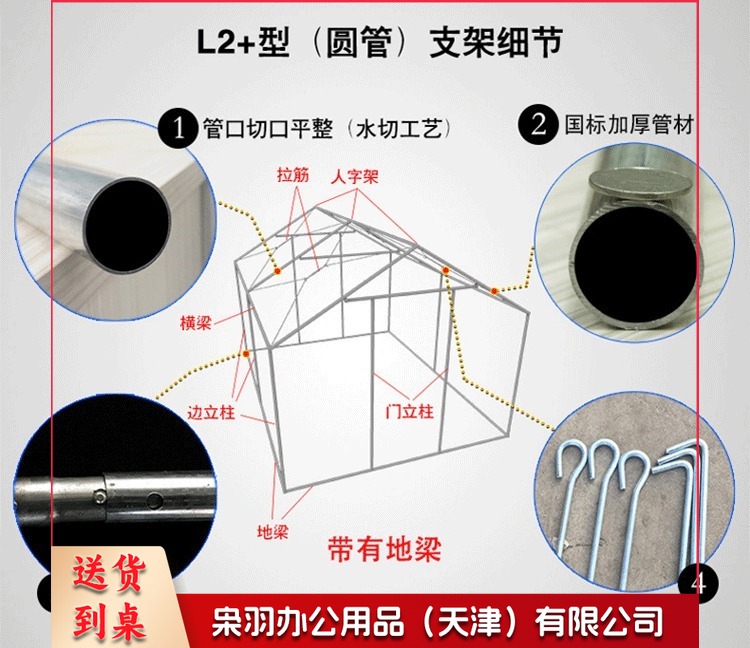 L2+型（圆管）支架细节

1 管口切口平整（水切工艺）

2 国标加厚管材

拉筋
人字架
横梁
边立柱
门立柱
地梁

带有地梁

4

送货到桌

宋羽办公用品（天津）有限公司