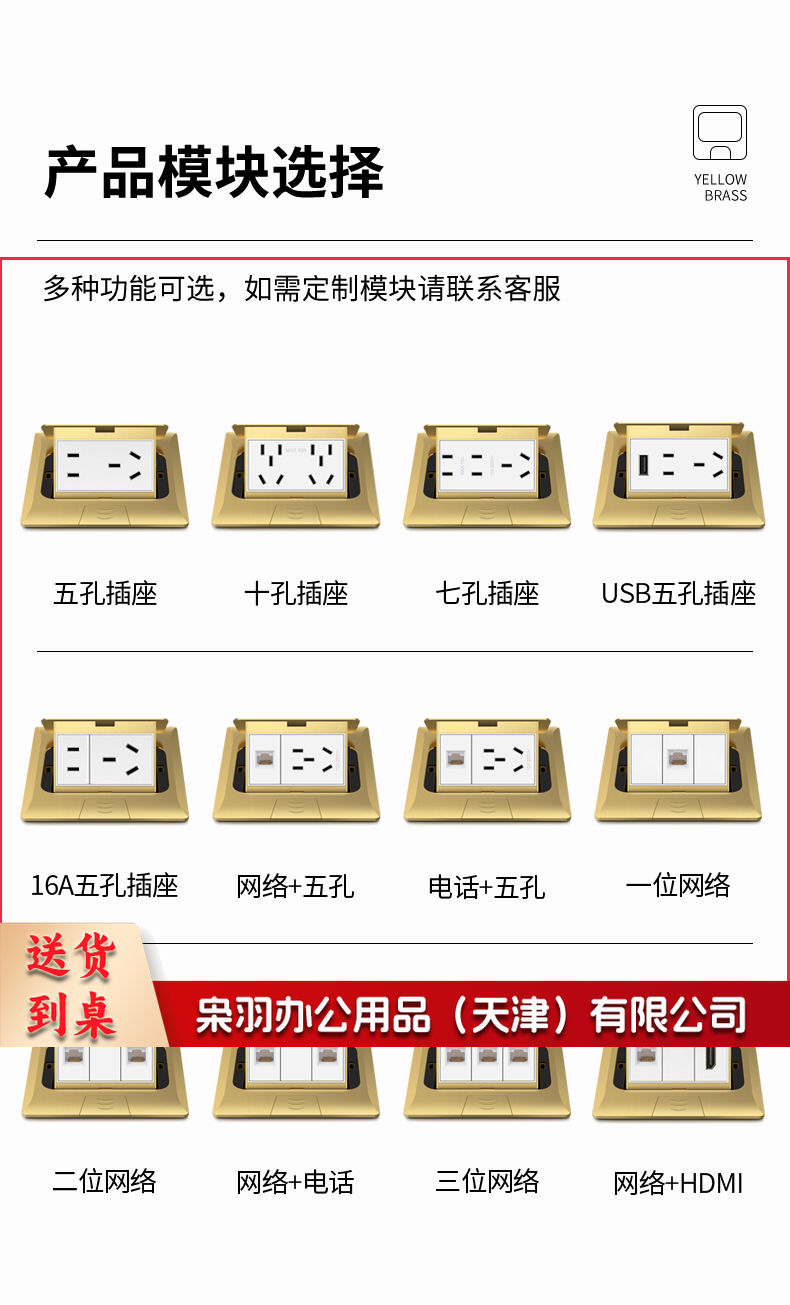 产品模块选择

YELLOW BRASS

多种功能可选，如需定制模块请联系客服

五孔插座

十孔插座

七孔插座

USB五孔插座

16A五孔插座

网络+五孔

电话+五孔

一位网络

送货到桌

宋羽办公用品（天津）有限公司

二位网络

网络+电话

三位网络

网络+HDMI