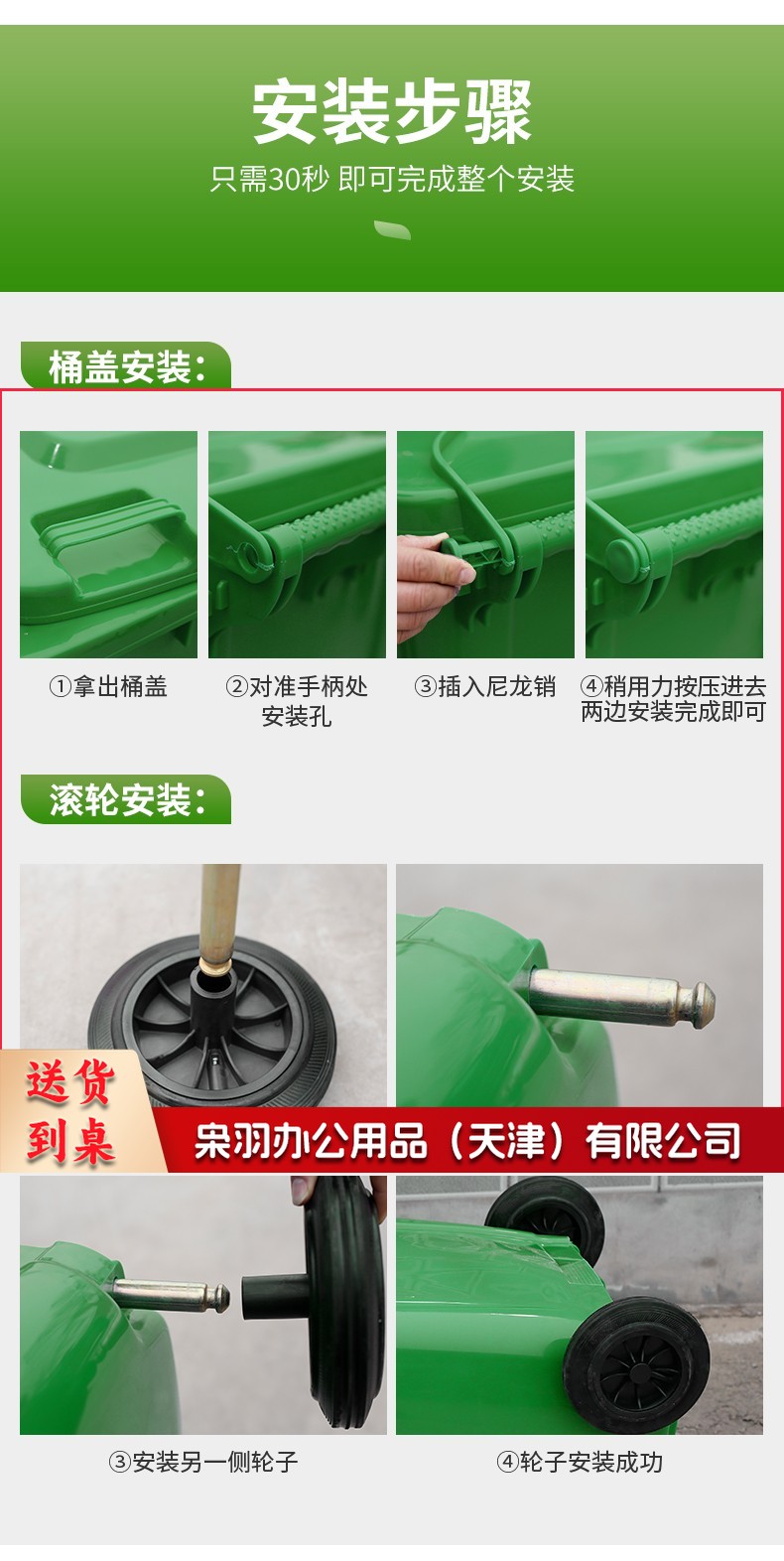 安装步骤
只需30秒 即可完成整个安装

桶盖安装:

①拿出桶盖

②对准手柄处安装孔

③插入尼龙销

④稍用力按压进去两边安装完成即可

滚轮安装:

送货到桌

枭羽办公用品（天津）有限公司

③安装另一侧轮子

④轮子安装成功