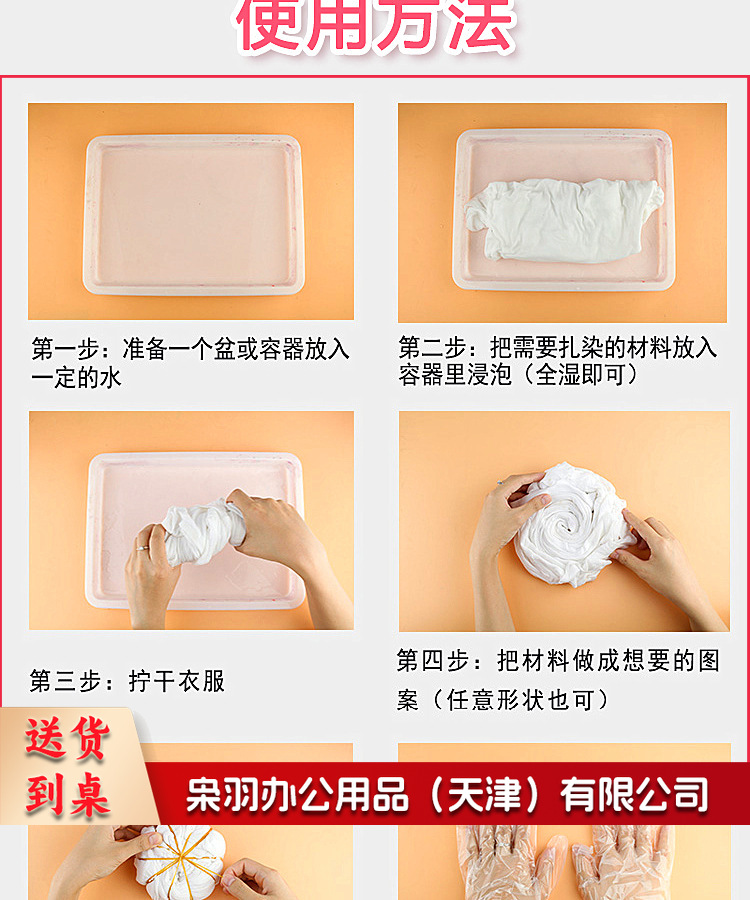 使用方法

第一步：准备一个盆或容器放入一定的水

第二步：把需要扎染的材料放入容器里浸泡（全湿即可）

第三步：拧干衣服

第四步：把材料做成想要的图案（任意形状也可）

送货到桌

宋羽办公用品（天津）有限公司