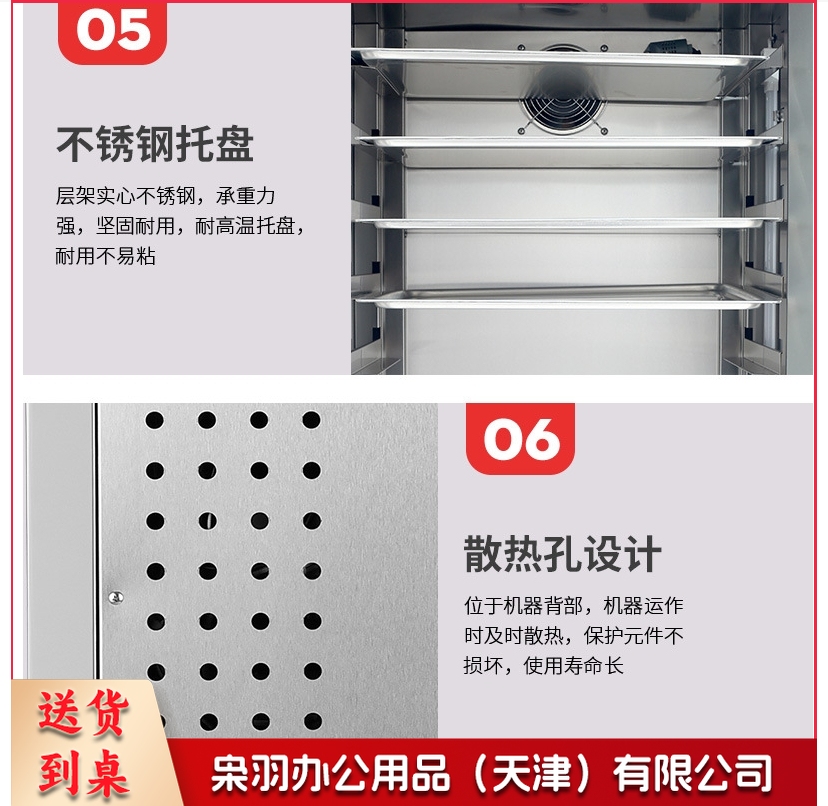 05

不锈钢托盘

层架实心不锈钢，承重力强，坚固耐用，耐高温托盘，耐用不易粘

06

散热孔设计

位于机器背部，机器运作时及时散热，保护元件不损坏，使用寿命长

送货到桌

宋羽办公用品（天津）有限公司