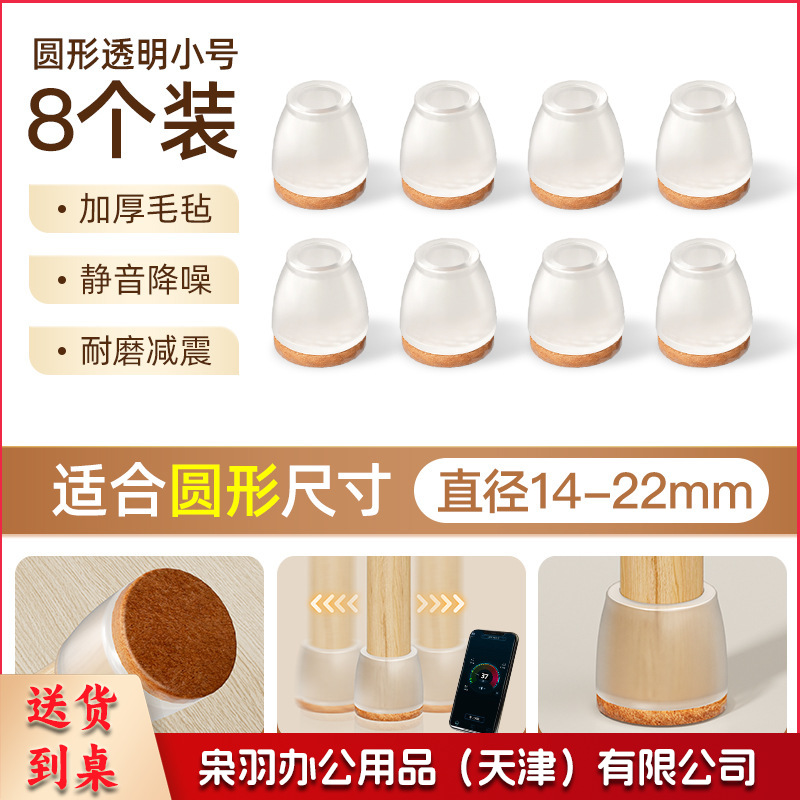 圆形透明小号
8个装

• 加厚毛毡
• 静音降噪
• 耐磨减震

适合圆形尺寸 直径14-22mm

37

送货到桌
枭羽办公用品（天津）有限公司