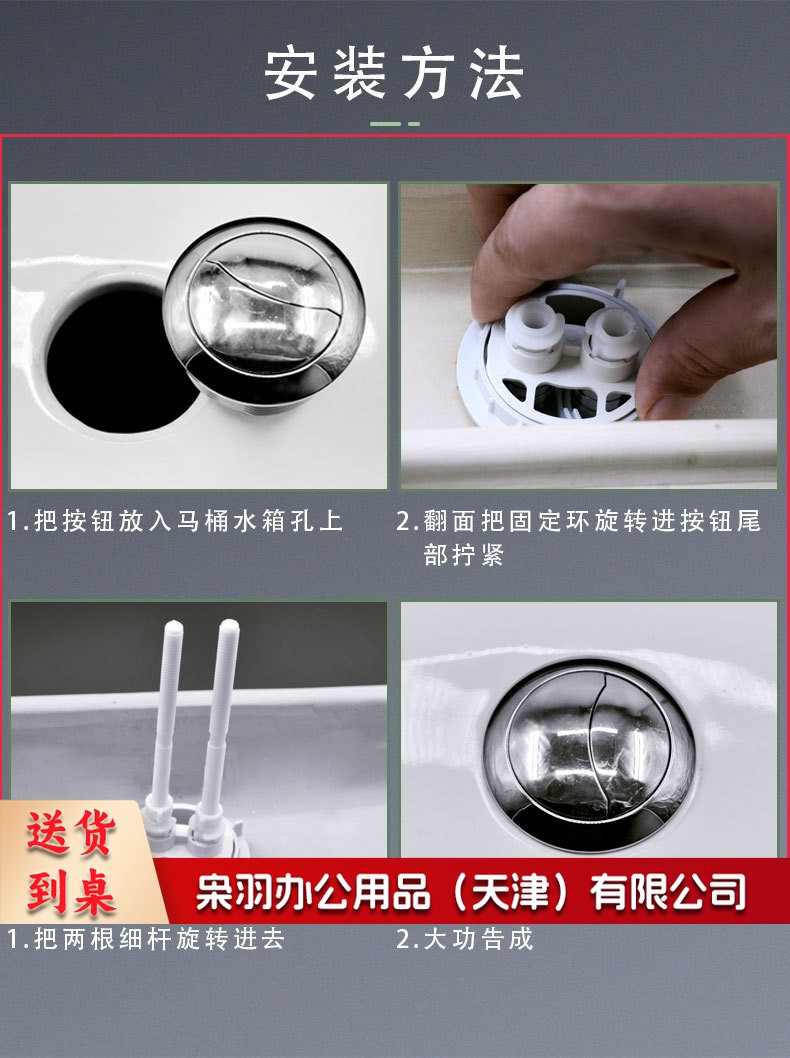 安装方法

1.把按钮放入马桶水箱孔上

2.翻面把固定环旋转进按钮尾部拧紧

送货到桌

宋羽办公用品（天津）有限公司

1.把两根细杆旋转进去

2.大功告成