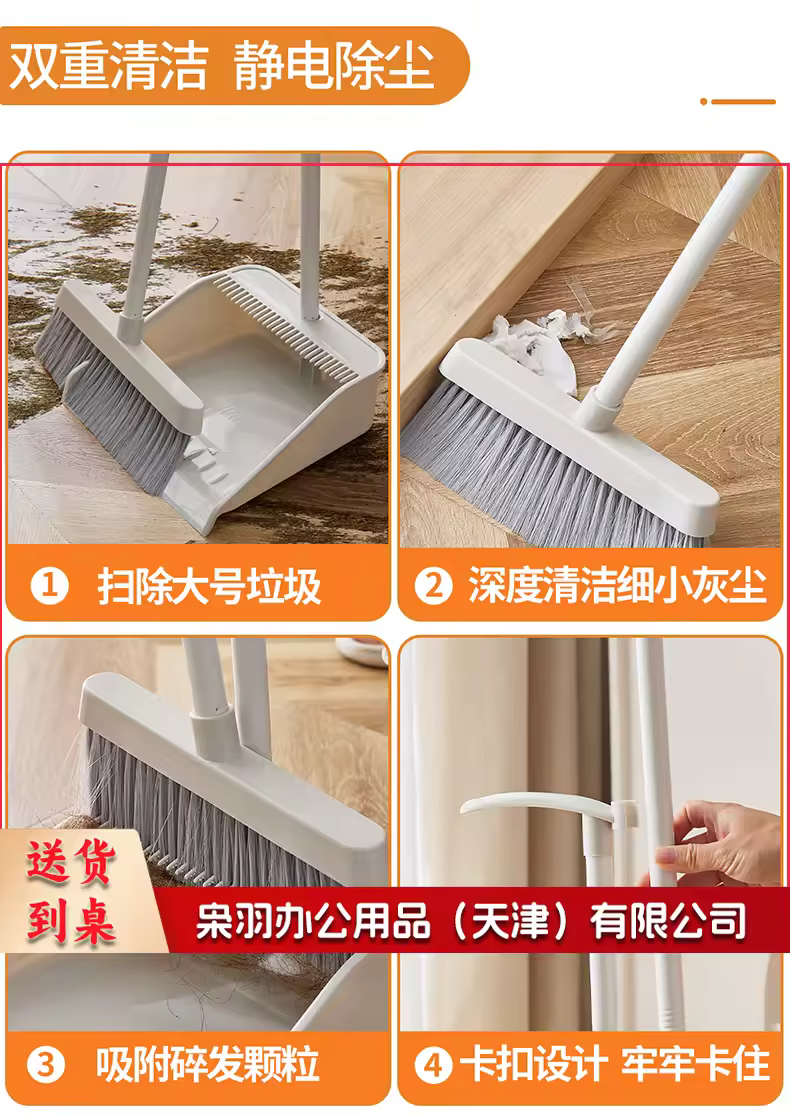 双重清洁 静电除尘

1 扫除大号垃圾

2 深度清洁细小灰尘

送货到桌

枭羽办公用品（天津）有限公司

3 吸附碎发颗粒

4 卡扣设计 牢牢卡住