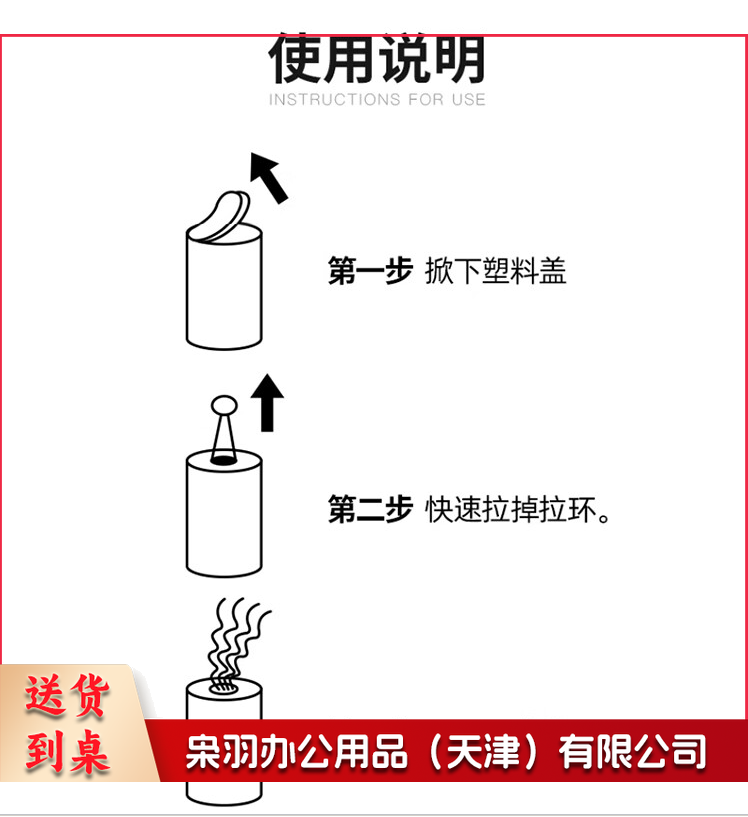 使用说明
INSTRUCTIONS FOR USE

第一步 掀下塑料盖

第二步 快速拉掉拉环。

送货到桌

宋羽办公用品（天津）有限公司