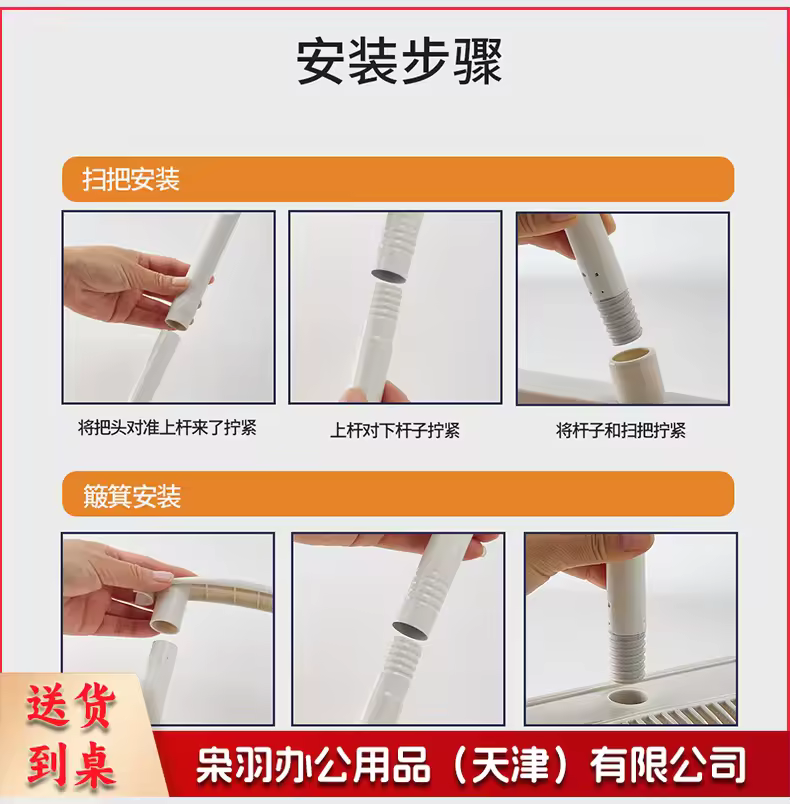 安装步骤

扫把安装

将把头对准上杆来了拧紧

上杆对下杆子拧紧

将杆子和扫把拧紧

簸箕安装

送货到桌

宋羽办公用品（天津）有限公司