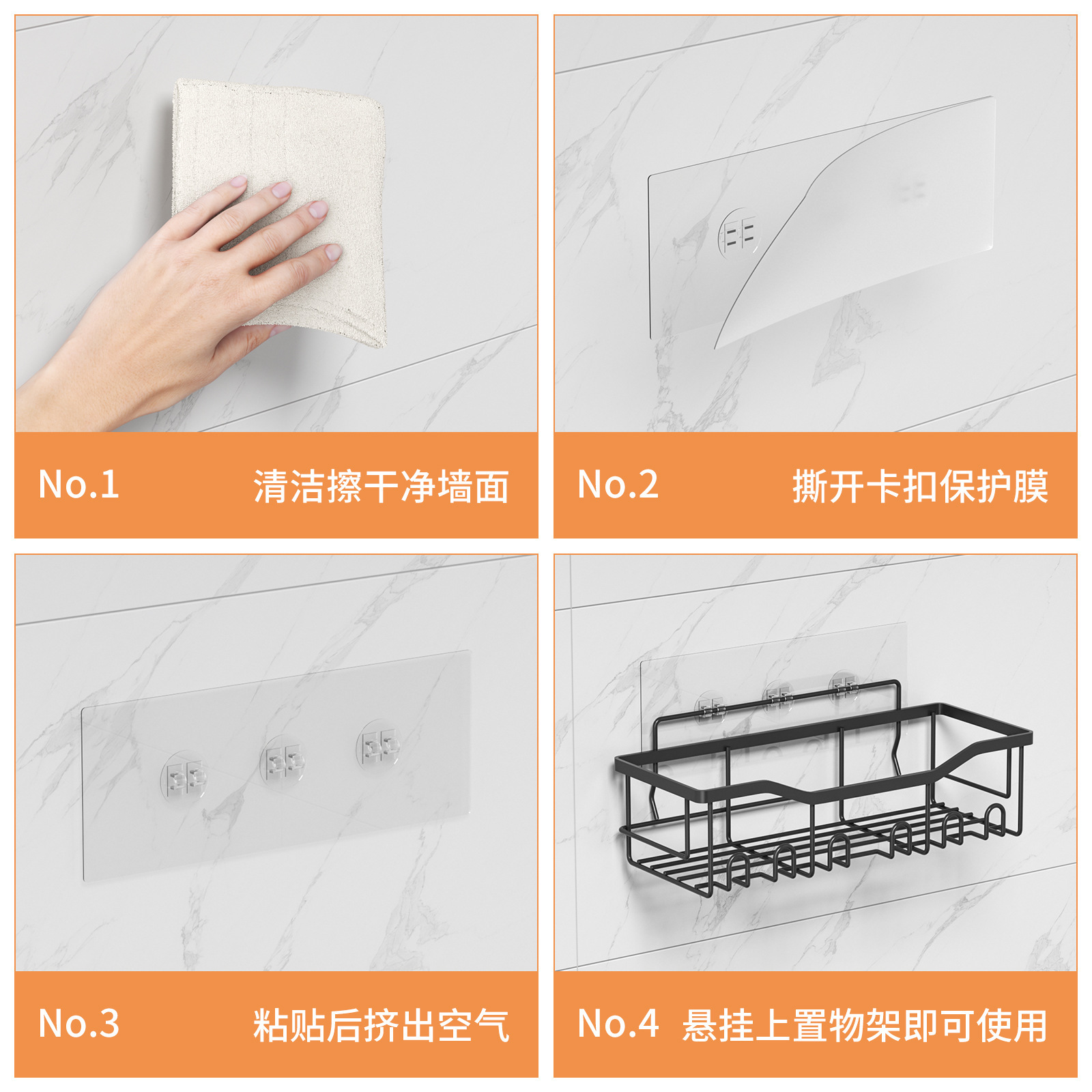 No.1 清洁擦干净墙面

No.2 撕开卡扣保护膜

No.3 粘贴后挤出空气

No.4 悬挂上置物架即可使用